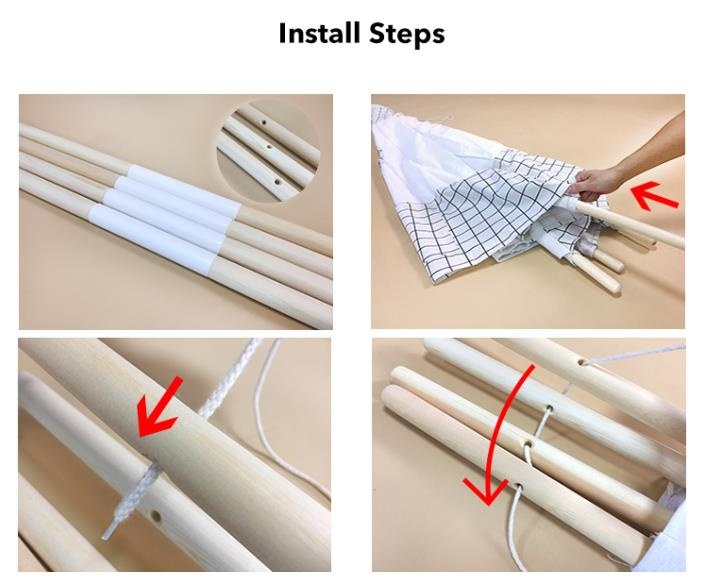 Install Steps