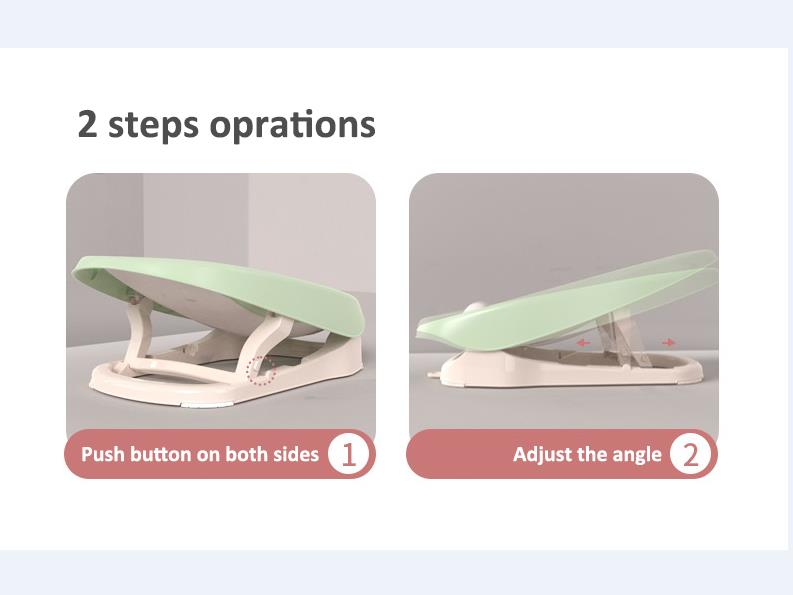 2 steps oprations

Push button on both sides 1

Adjust the angle 2